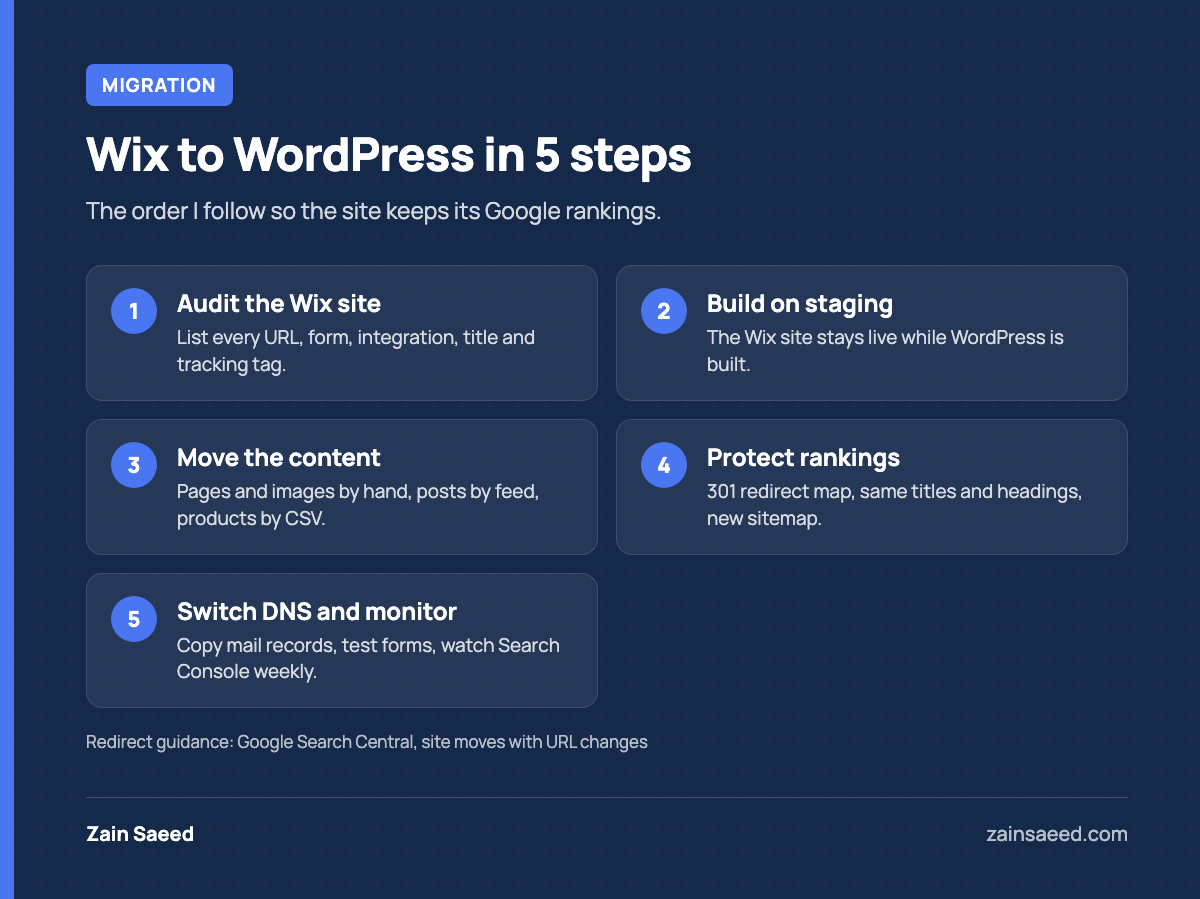 MIGRATION

Wix to WordPress in 5 steps

The order I follow so the site keeps its Google rankings.

1

Audit the Wix site

List every URL, form, integration, title and tracking tag.

2

Build on staging

The Wix site stays live while WordPress is built.

3

Move the content

Pages and images by hand, posts by feed, products by CSV.

4

Protect rankings

301 redirect map, same titles and headings, new sitemap.

5

Switch DNS and monitor

Copy mail records, test forms, watch Search Console weekly.

Redirect guidance: Google Search Central, site moves with URL changes

Zain Saeed

zainsaeed.com